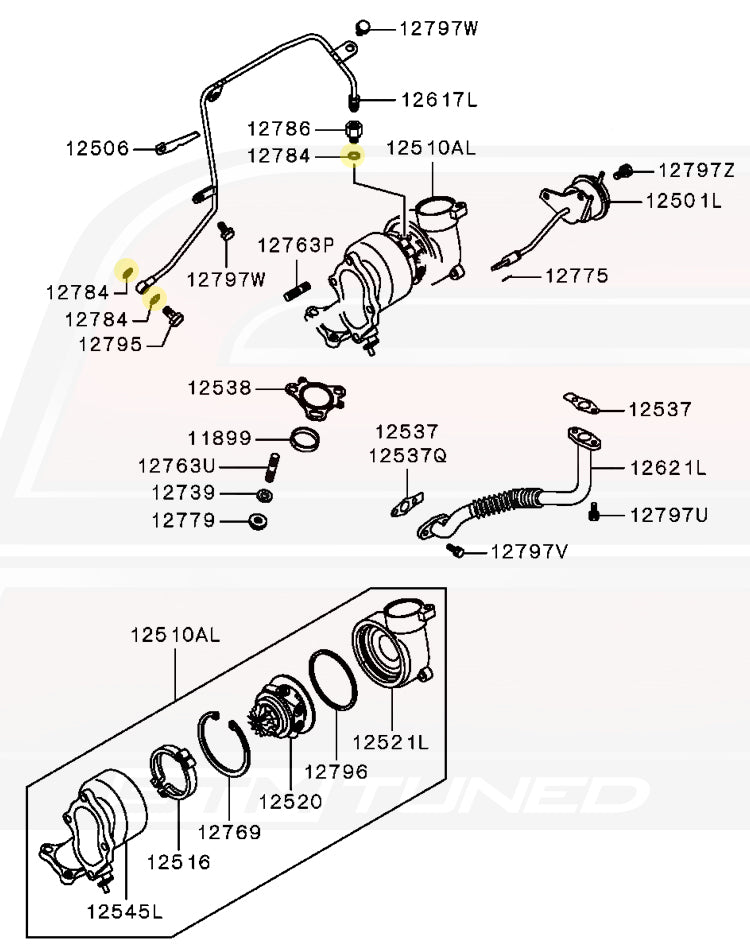 12797W
12617L
12786
12506
12784
12510AL
12797Z
12501L
12763P
12797W
12775
12784
12784
12795
12538
12537
11899
12537
12537Q
12763U
12621L
12739
12779
12797U
12797V
12510AL
12521L
12796
12520
12769
12516
12545L
STM TUNED